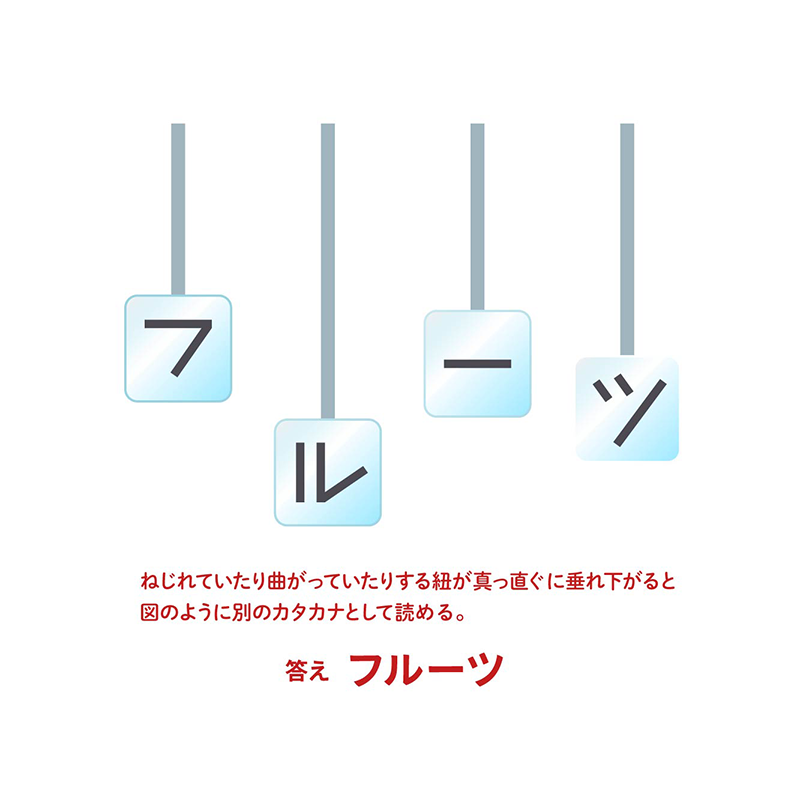 フ
ル
ー
ツ

ねじれていたり曲がっていたりする紐が真っ直ぐに垂れ下がると図のように別のカタカナとして読める。

答え フルーツ